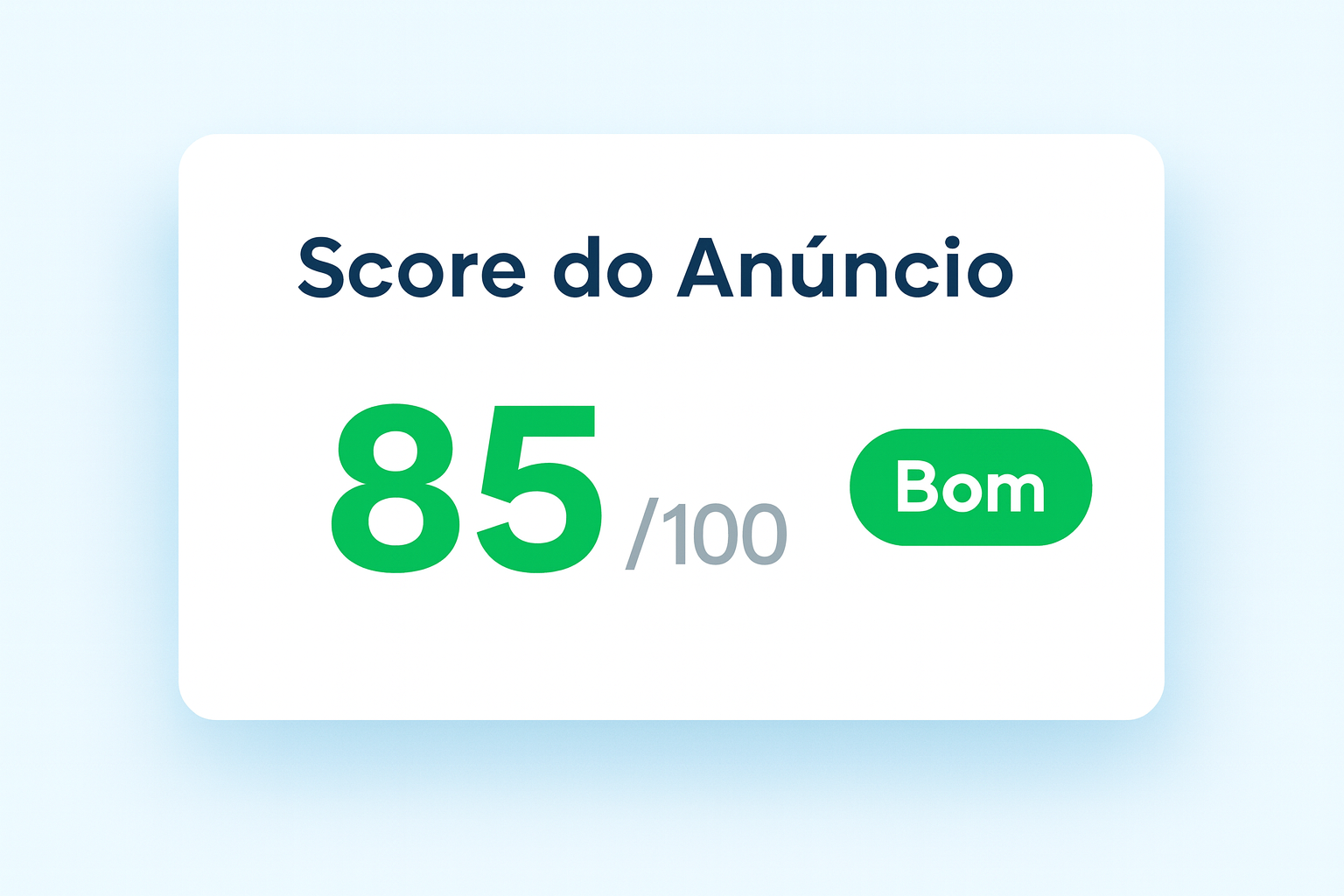 Score do Anúncio

85 /100

Bom